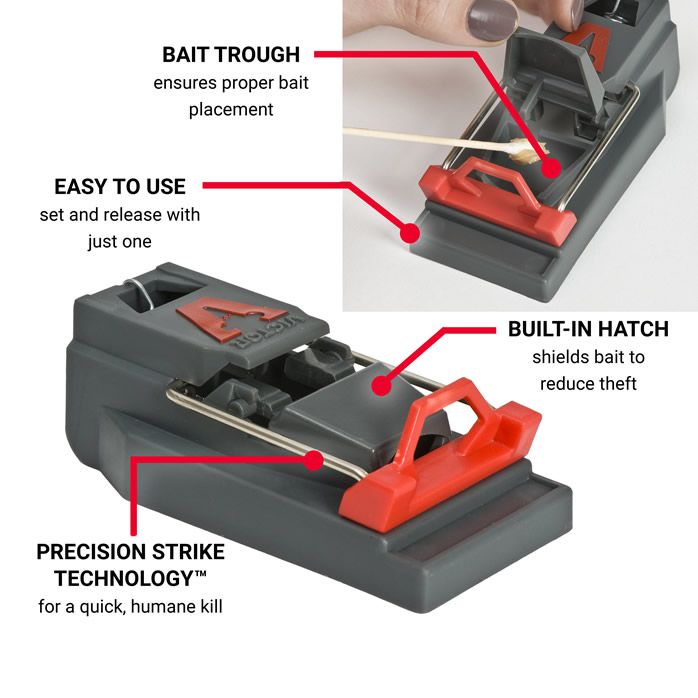 BAIT TROUGH
ensures proper bait placement

EASY TO USE
set and release with just one

VICTOR

BUILT-IN HATCH
shields bait to reduce theft

PRECISION STRIKE TECHNOLOGY™
for a quick, humane kill