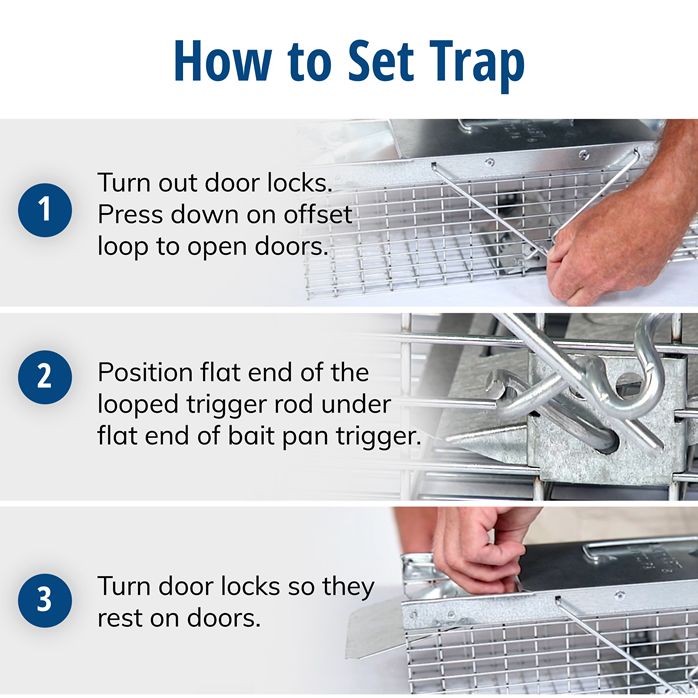 How to Set Trap

1

Turn out door locks. Press down on offset loop to open doors.

2

Position flat end of the looped trigger rod under flat end of bait pan trigger.

3

Turn door locks so they rest on doors.